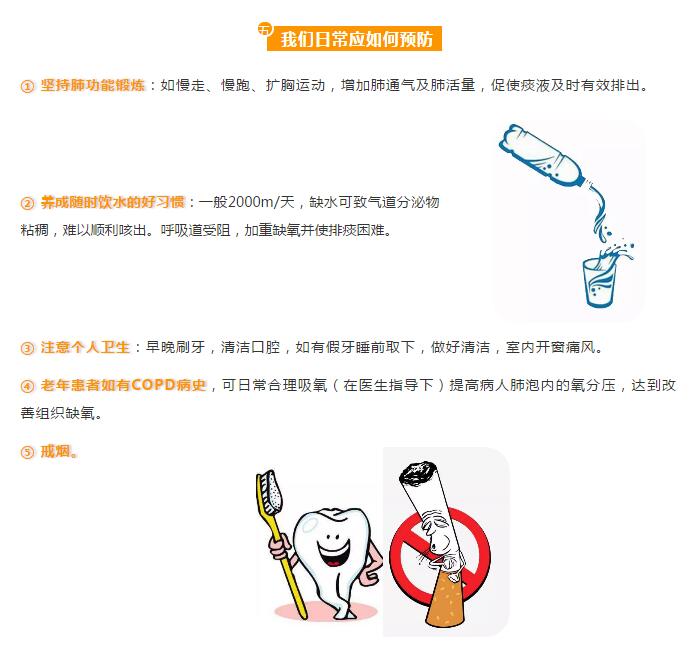 五 我们日常应如何预防

① 坚持肺功能锻炼：如慢走、慢跑、扩胸运动，增加肺通气及肺活量，促使痰液及时有效排出。

② 养成随时饮水的好习惯：一般2000m/天，缺水可致气道分泌物粘稠，难以顺利咳出。呼吸道受阻，加重缺氧并使排痰困难。

③ 注意个人卫生：早晚刷牙，清洁口腔，如有假牙睡前取下，做好清洁，室内开窗痛风。

④ 老年患者如有COPD病史，可日常合理吸氧（在医生指导下）提高病人肺泡内的氧分压，达到改善组织缺氧。

⑤ 戒烟。